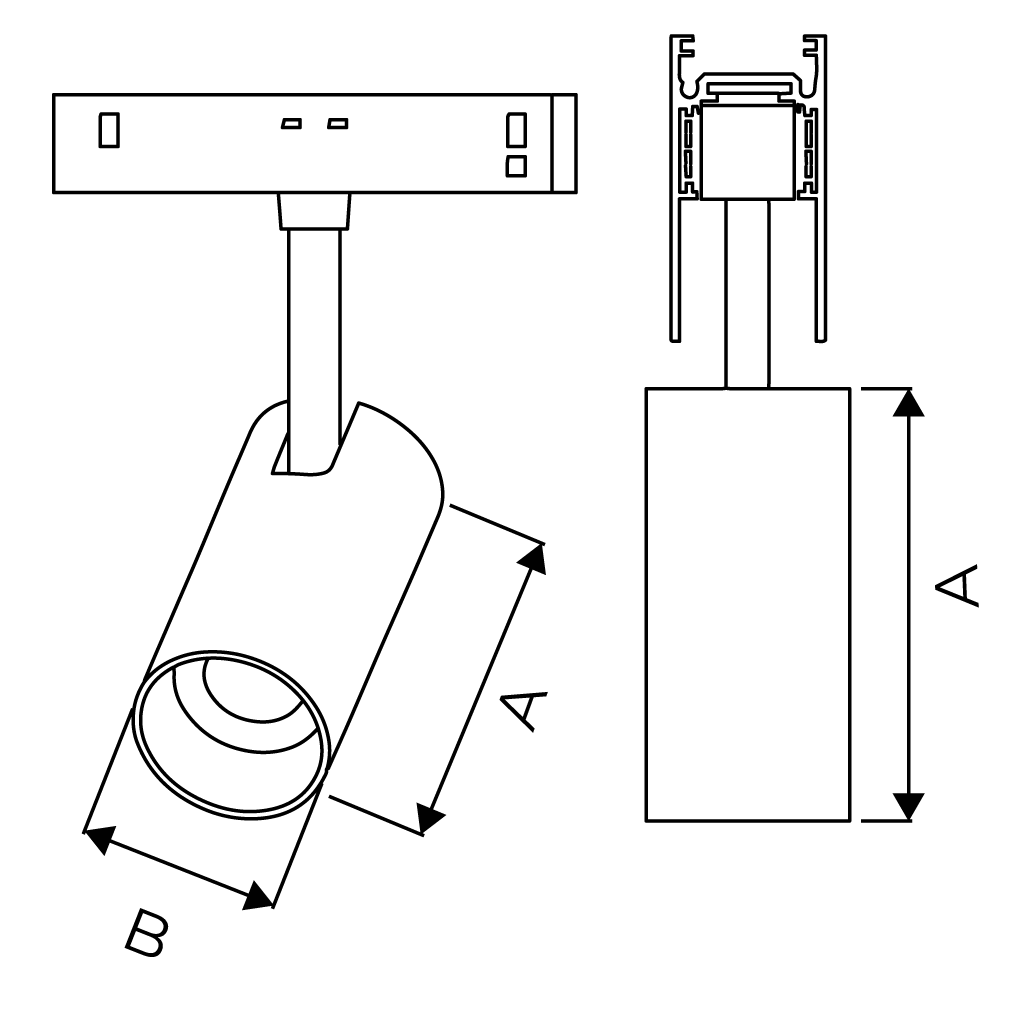 A
B
A